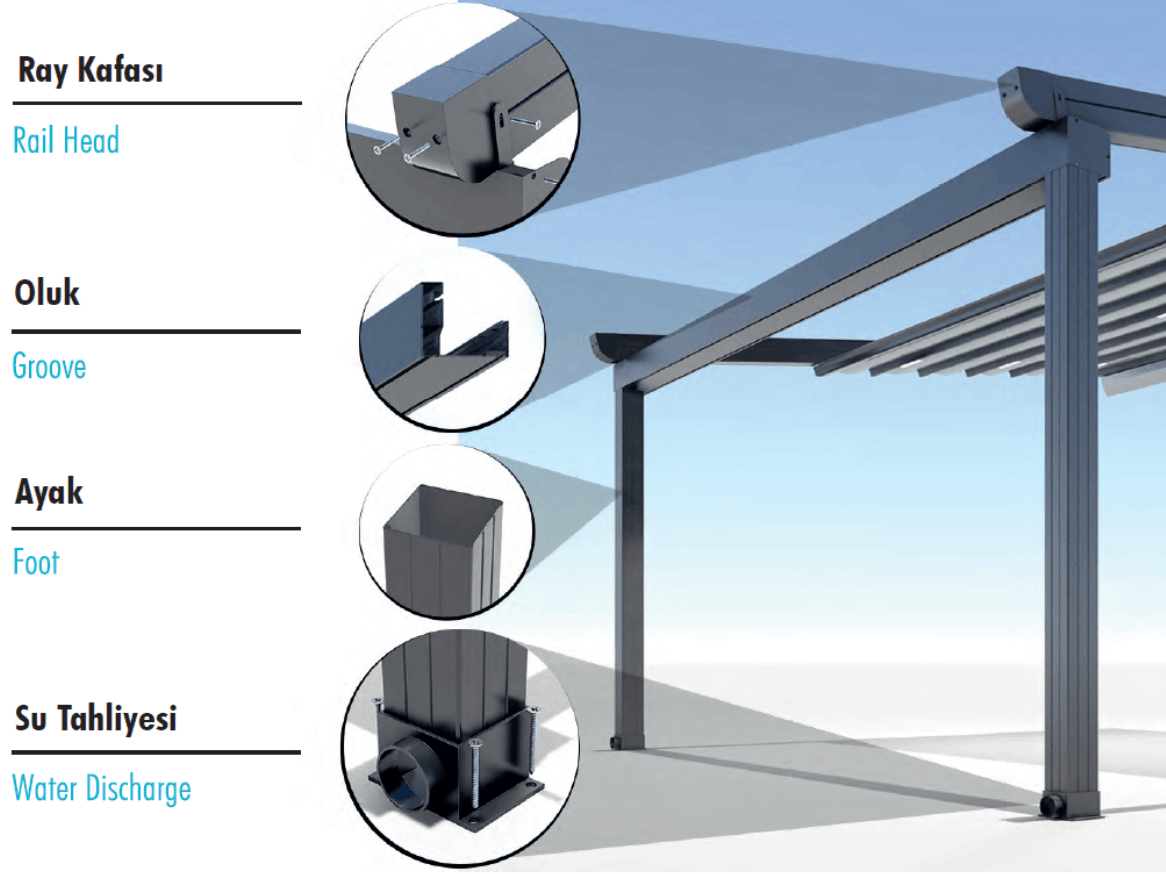 Ray Kafası

Rail Head

Oluk

Groove

Ayak

Foot

Su Tahliyesi

Water Discharge